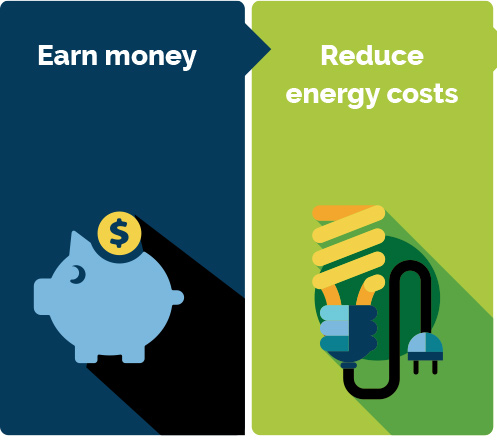 Earn money

$

Reduce energy costs