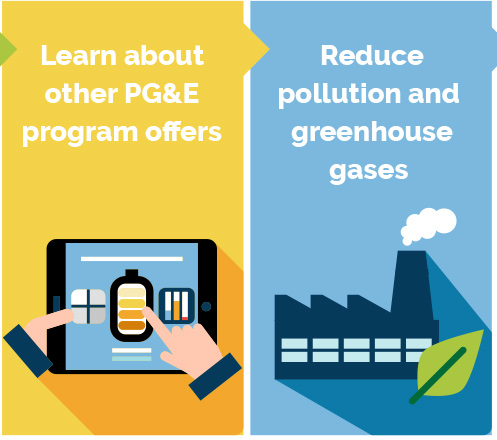 Learn about other PG&E program offers

Reduce pollution and greenhouse gases